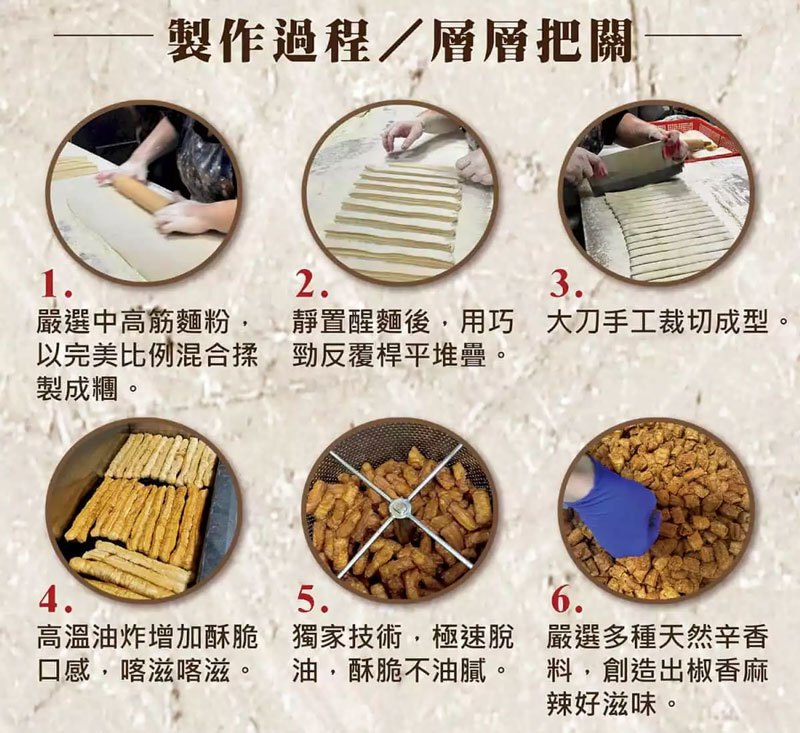 製作過程／層層把關

1.
嚴選中高筋麵粉，以完美比例混合揉製成糰。

2.
靜置醒麵後，用巧勁反覆桿平堆疊。

3.
大刀手工裁切成型。

4.
高溫油炸增加酥脆口感，喀滋喀滋。

5.
獨家技術，極速脫油，酥脆不油膩。

6.
嚴選多種天然辛香料，創造出椒香麻辣好滋味。