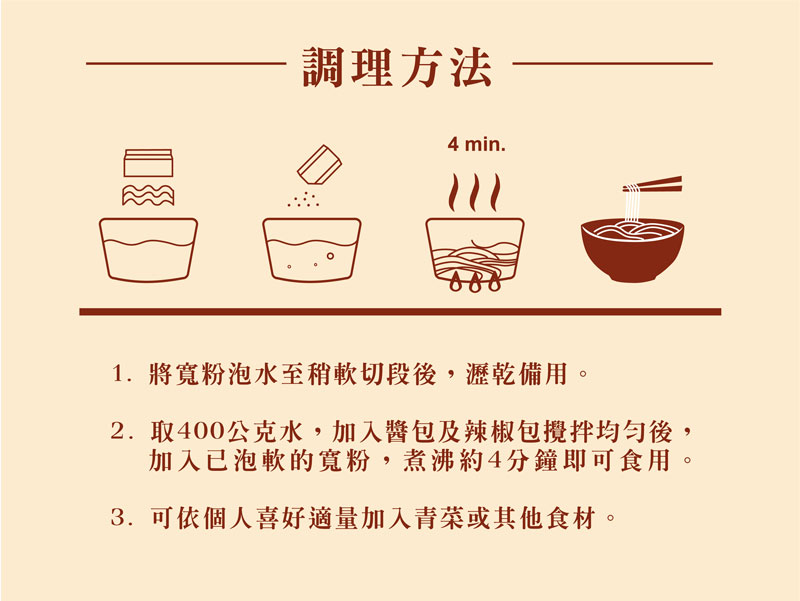 調理方法

4 min.

1. 將寬粉泡水至稍軟切段後，瀝乾備用。

2. 取400公克水，加入醬包及辣椒包攪拌均勻後，加入已泡軟的寬粉，煮沸約4分鐘即可食用。

3. 可依個人喜好適量加入青菜或其他食材。