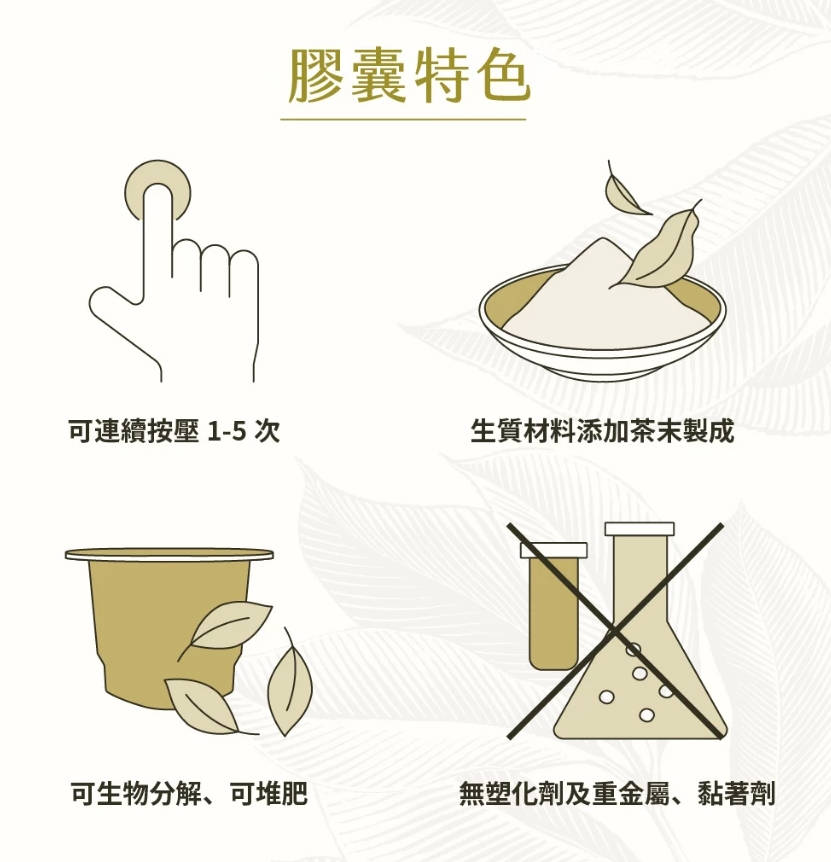 膠囊特色

可連續按壓 1-5 次

生質材料添加茶末製成

可生物分解、可堆肥

無塑化劑及重金屬、黏著劑