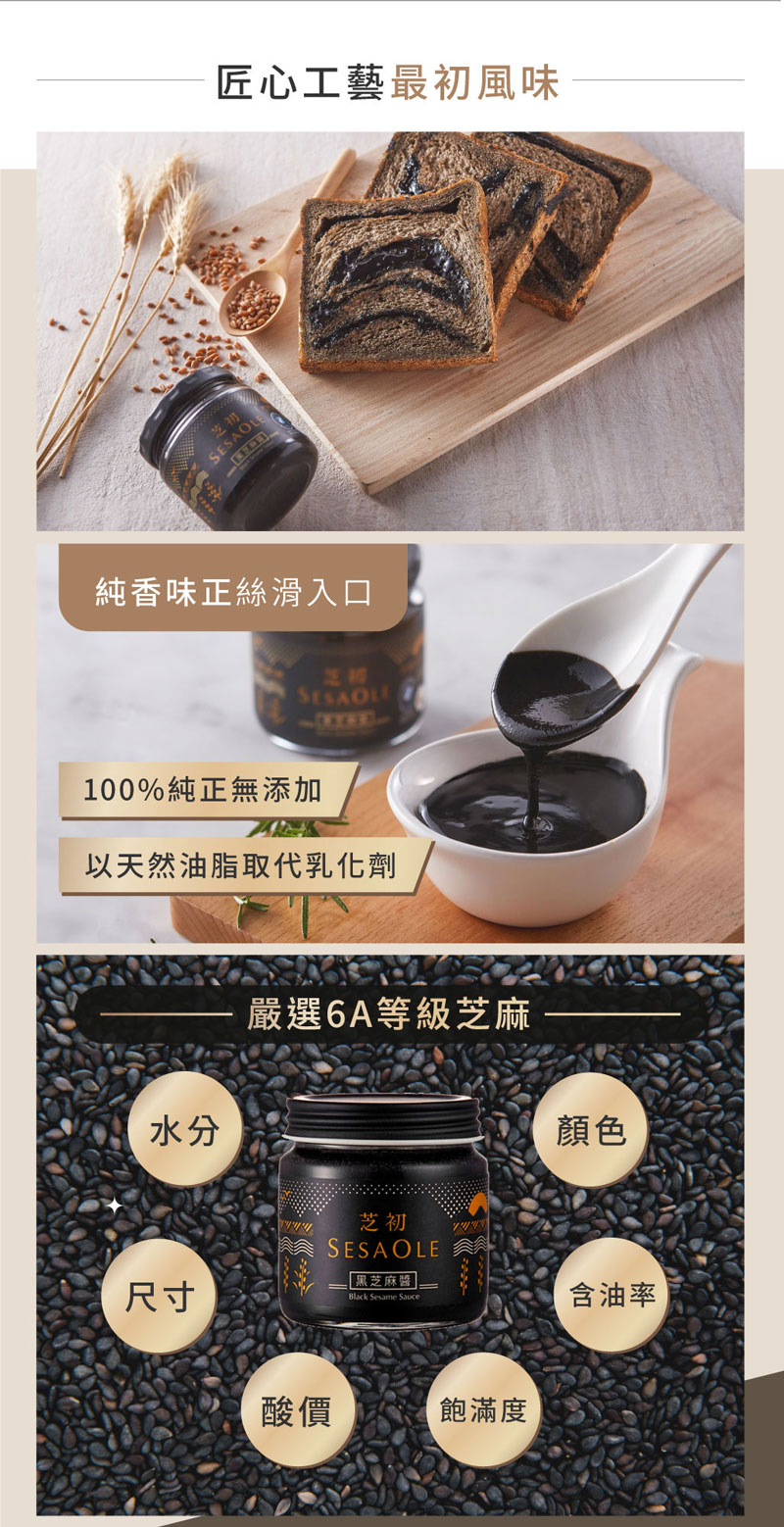 匠心工藝最初風味

芝初
SESAOLE

純香味正絲滑入口

芝初
SESAOLE

100%純正無添加

以天然油脂取代乳化劑

嚴選6A等級芝麻

水分

顏色

芝初
SESAOLE
黑芝麻醬
Black Sesame Sauce

尺寸

含油率

酸價

飽滿度