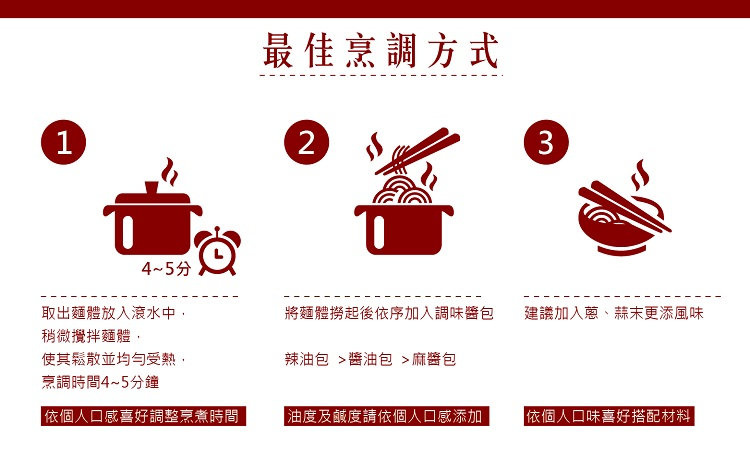 最佳烹調方式

1

4~5分

取出麵體放入滾水中，
稍微攪拌麵體，
使其鬆散並均勻受熱，
烹調時間4~5分鐘

依個人口感喜好調整烹煮時間

2

將麵體撈起後依序加入調味醬包

辣油包 >醬油包 >麻醬包

油度及鹹度請依個人口感添加

3

建議加入蔥、蒜末更添風味

依個人口味喜好搭配材料