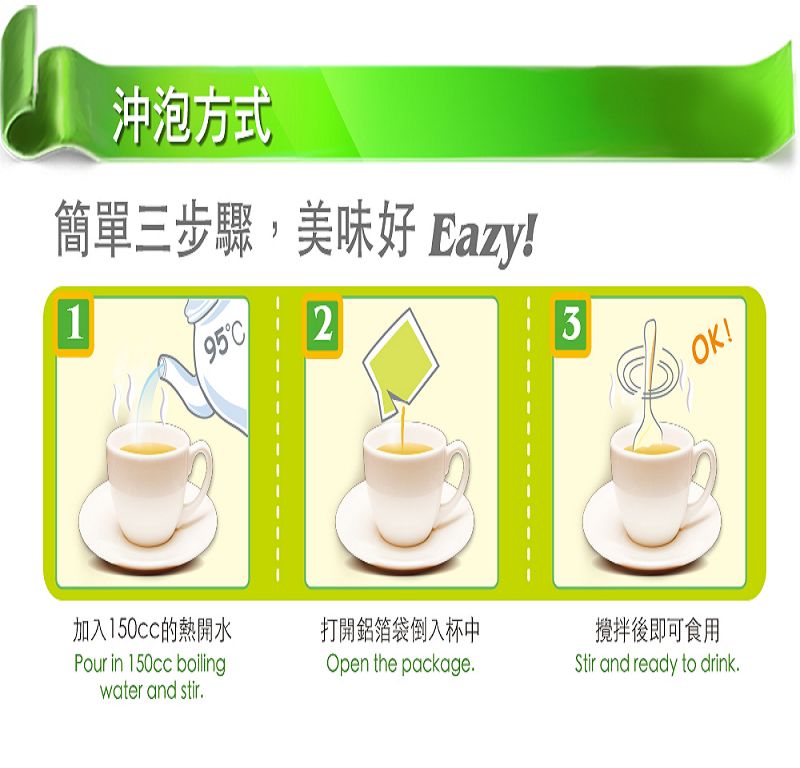 沖泡方式

簡單三步驟，美味好 Eazy!

1

95°C

2

3

OK!

加入150cc的熱開水
Pour in 150cc boiling water and stir.

打開鋁箔袋倒入杯中
Open the package.

攪拌後即可食用
Stir and ready to drink.