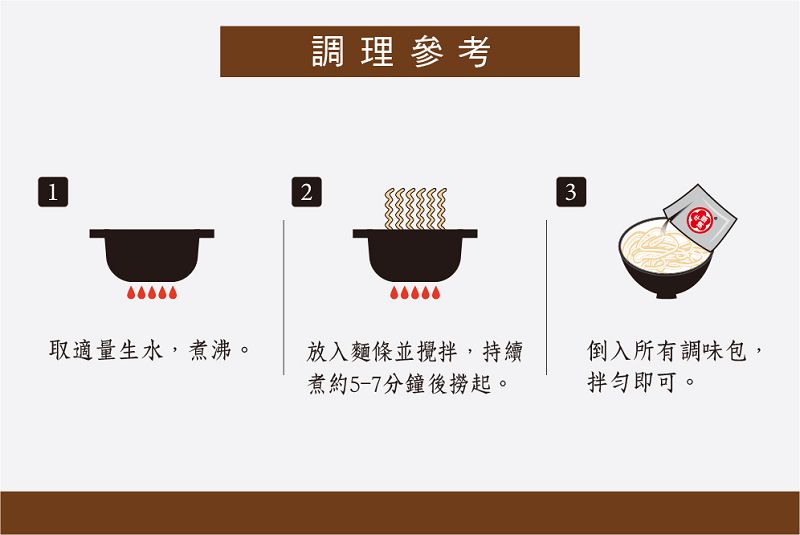 調理參考

1

取適量生水，煮沸。

2

放入麵條並攪拌，持續煮約5-7分鐘後撈起。

3

倒入所有調味包，拌勻即可。