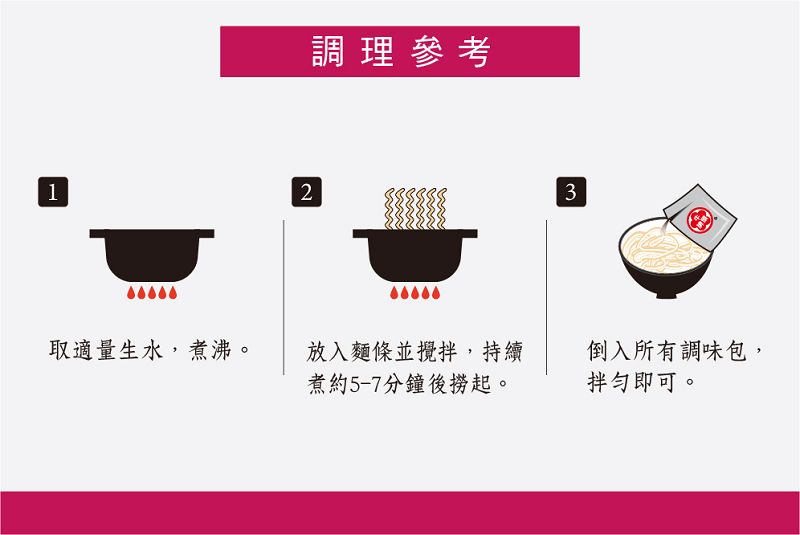 調理參考

1

取適量生水，煮沸。

2

放入麵條並攪拌，持續煮約5-7分鐘後撈起。

3

倒入所有調味包，拌勻即可。