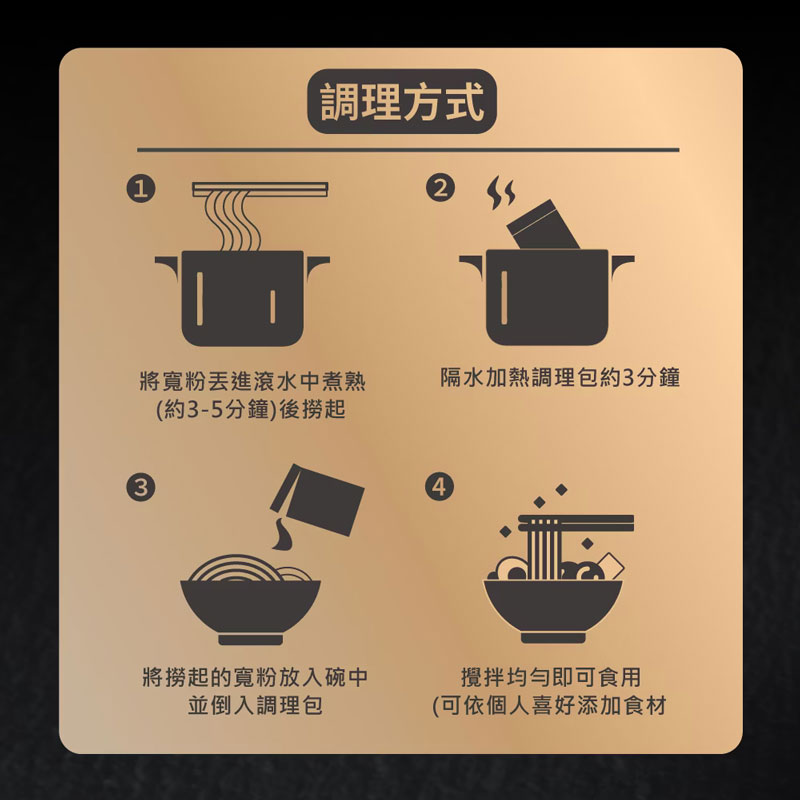 調理方式

1
將寬粉丟進滾水中煮熟
(約3-5分鐘)後撈起

2
隔水加熱調理包約3分鐘

3
將撈起的寬粉放入碗中
並倒入調理包

4
攪拌均勻即可食用
(可依個人喜好添加食材