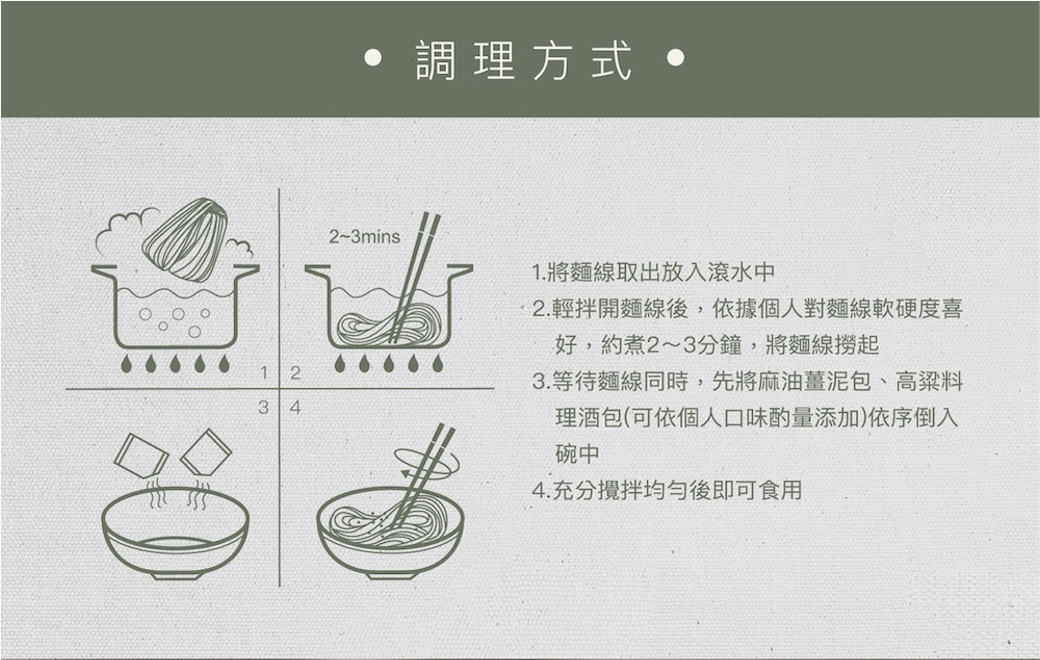 • 調理方式 •

2~3mins

1 2
3 4

1.將麵線取出放入滾水中
2.輕拌開麵線後，依據個人對麵線軟硬度喜好，約煮2～3分鐘，將麵線撈起
3.等待麵線同時，先將麻油薑泥包、高粱料理酒包(可依個人口味酌量添加)依序倒入碗中
4.充分攪拌均勻後即可食用