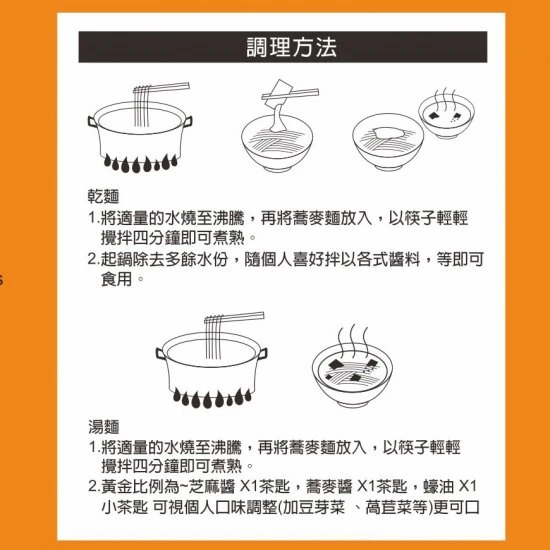 調理方法

乾麵
1.將適量的水燒至沸騰，再將蕎麥麵放入，以筷子輕輕攪拌四分鐘即可煮熟。
2.起鍋除去多餘水份，隨個人喜好拌以各式醬料，等即可食用。

湯麵
1.將適量的水燒至沸騰，再將蕎麥麵放入，以筷子輕輕攪拌四分鐘即可煮熟。
2.黃金比例為~芝麻醬 X1茶匙，蕎麥醬 X1茶匙，蠔油 X1小茶匙 可視個人口味調整(加豆芽菜 、萵苣菜等)更可口