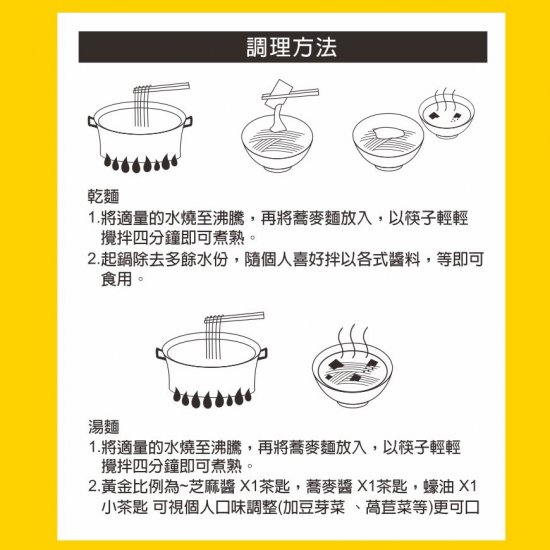 調理方法

乾麵
1.將適量的水燒至沸騰，再將蕎麥麵放入，以筷子輕輕攪拌四分鐘即可煮熟。
2.起鍋除去多餘水份，隨個人喜好拌以各式醬料，等即可食用。

湯麵
1.將適量的水燒至沸騰，再將蕎麥麵放入，以筷子輕輕攪拌四分鐘即可煮熟。
2.黃金比例為~芝麻醬 X1茶匙，蕎麥醬 X1茶匙，蠔油 X1小茶匙 可視個人口味調整(加豆芽菜 、萵苣菜等)更可口