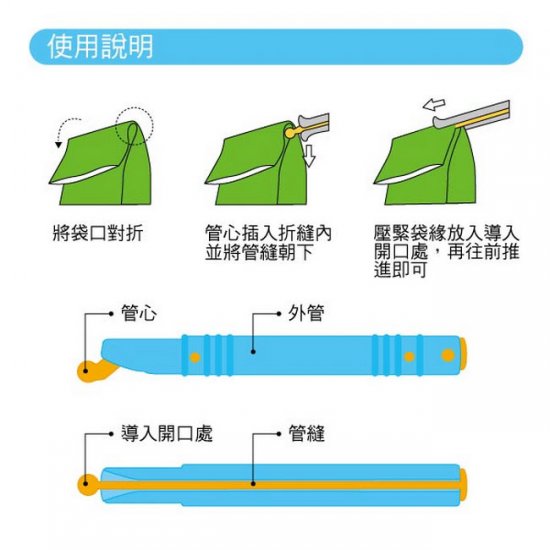 使用說明

將袋口對折

管心插入折縫內並將管縫朝下

壓緊袋緣放入導入開口處，再往前推進即可

管心

外管

導入開口處

管縫